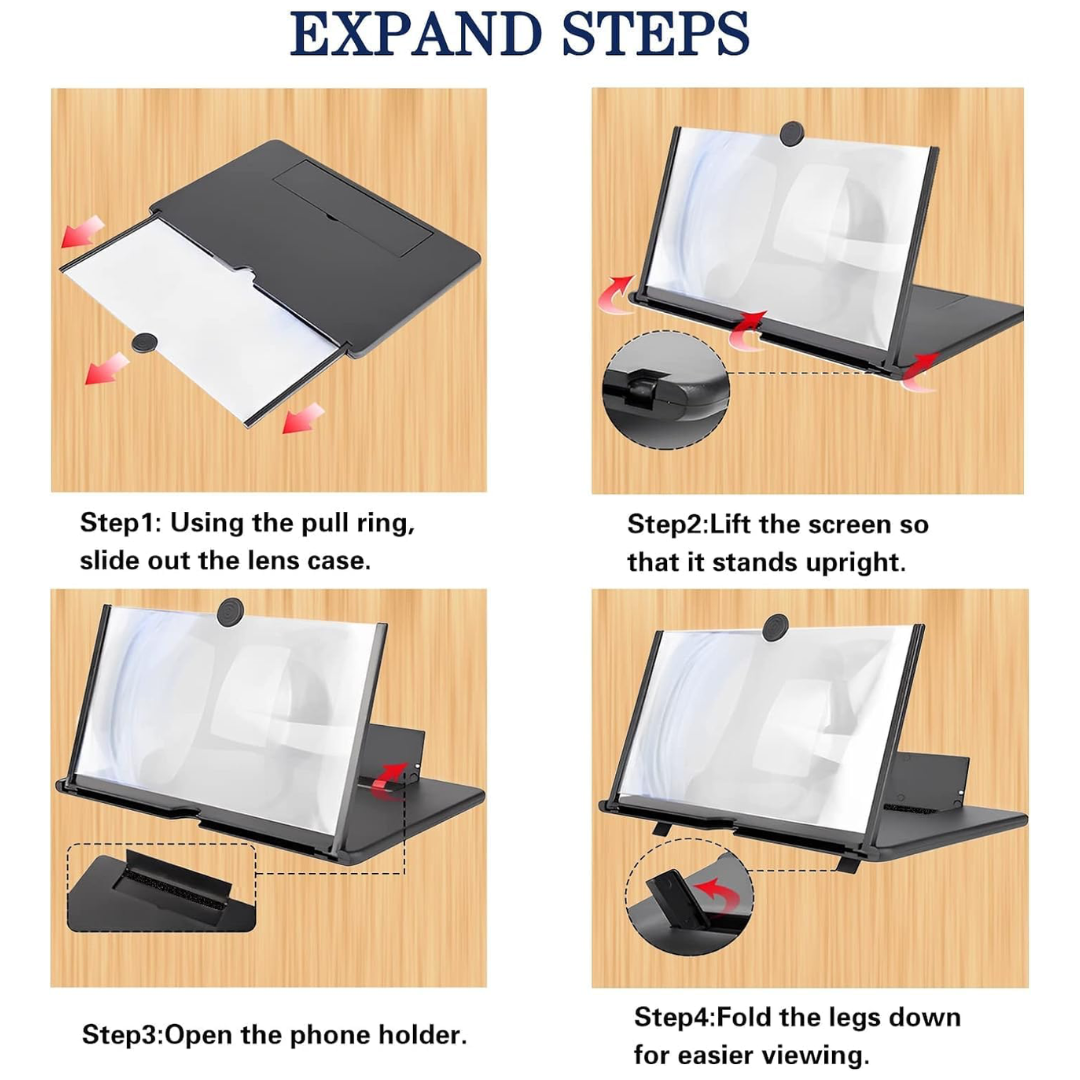 EXPAND STEPS

Step1: Using the pull ring, slide out the lens case.

Step2:Lift the screen so that it stands upright.

Step3:Open the phone holder.

Step4:Fold the legs down for easier viewing.